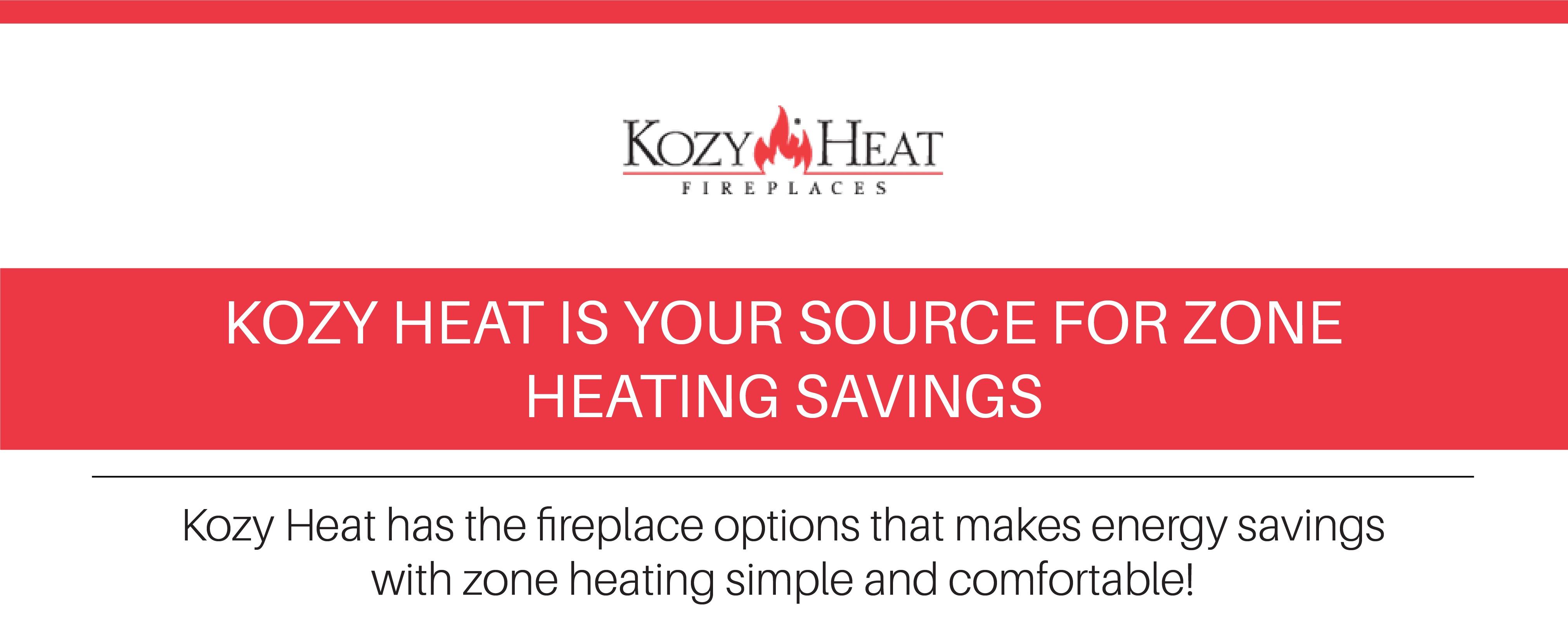 KOZY HEAT
FIREPLACES

KOZY HEAT IS YOUR SOURCE FOR ZONE HEATING SAVINGS

Kozy Heat has the fireplace options that makes energy savings with zone heating simple and comfortable!